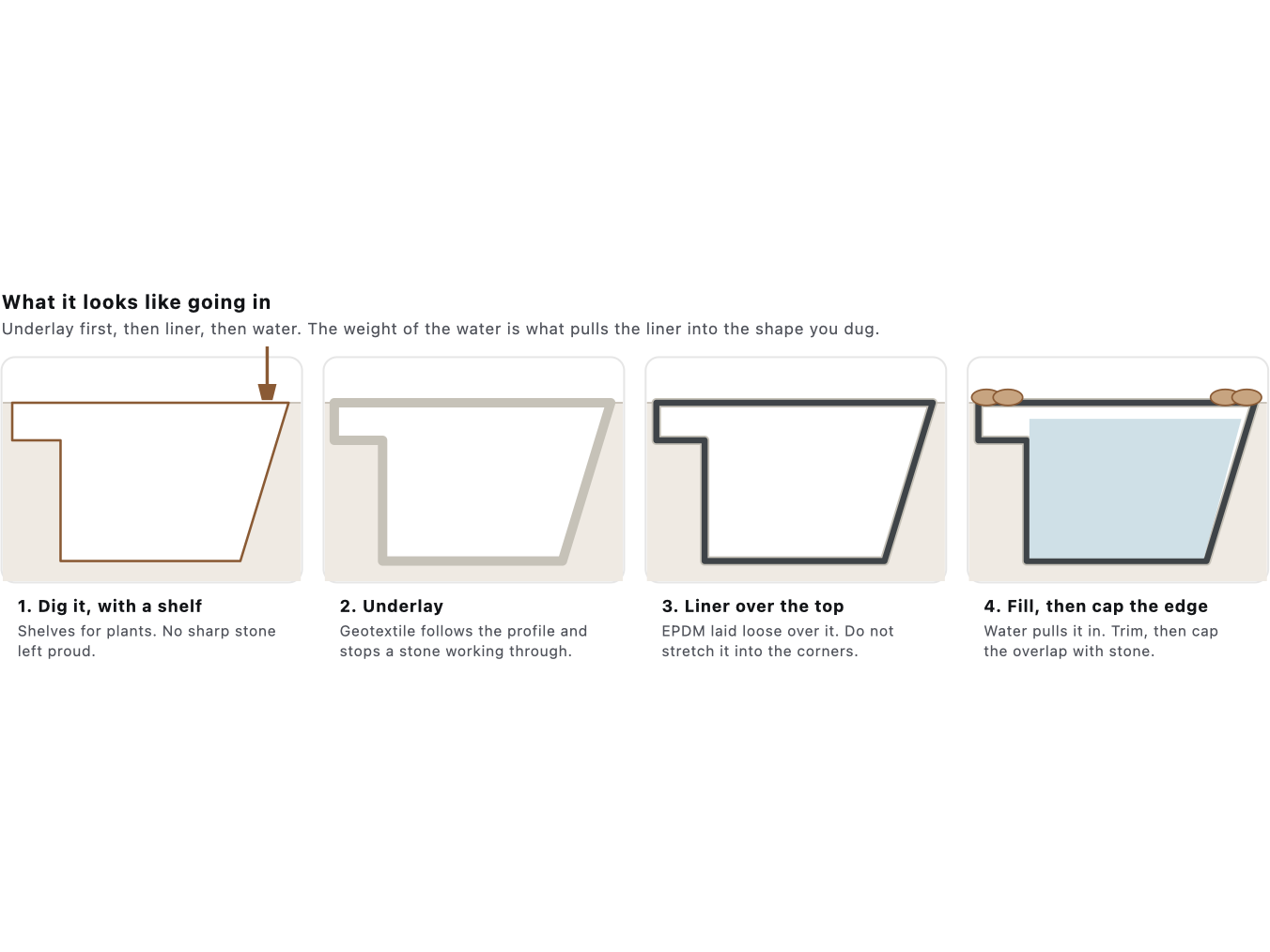 What it looks like going in
Underlay first, then liner, then water. The weight of the water is what pulls the liner into the shape you dug.

1. Dig it, with a shelf
Shelves for plants. No sharp stone left proud.

2. Underlay
Geotextile follows the profile and stops a stone working through.

3. Liner over the top
EPDM laid loose over it. Do not stretch it into the corners.

4. Fill, then cap the edge
Water pulls it in. Trim, then cap the overlap with stone.